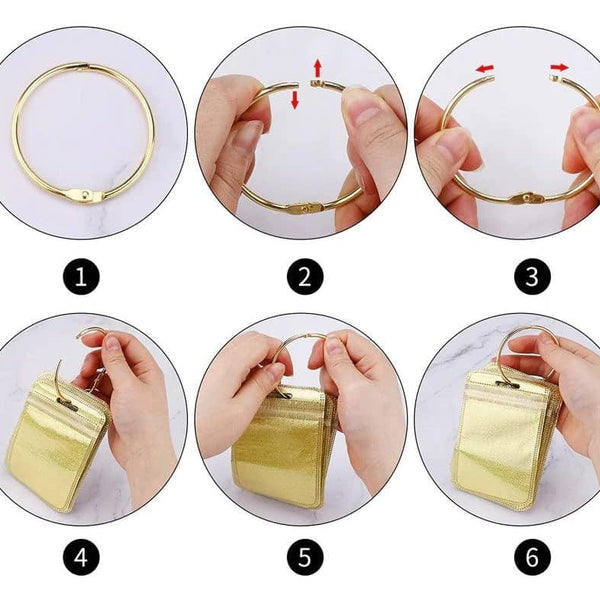 1
2
3
4
5
6