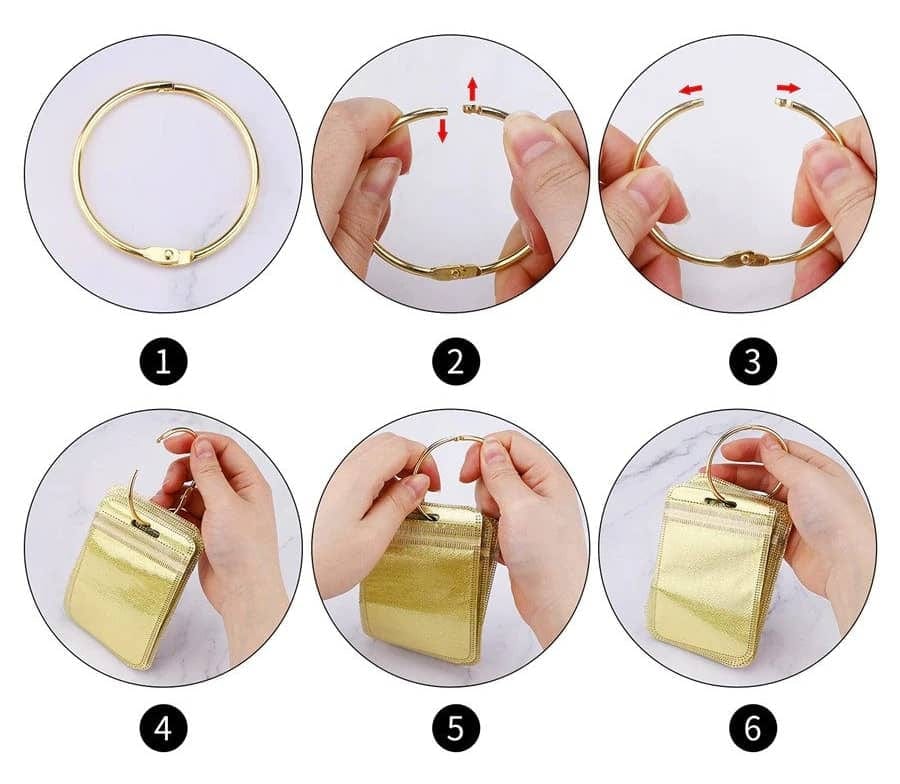 1

2

3

4

5

6